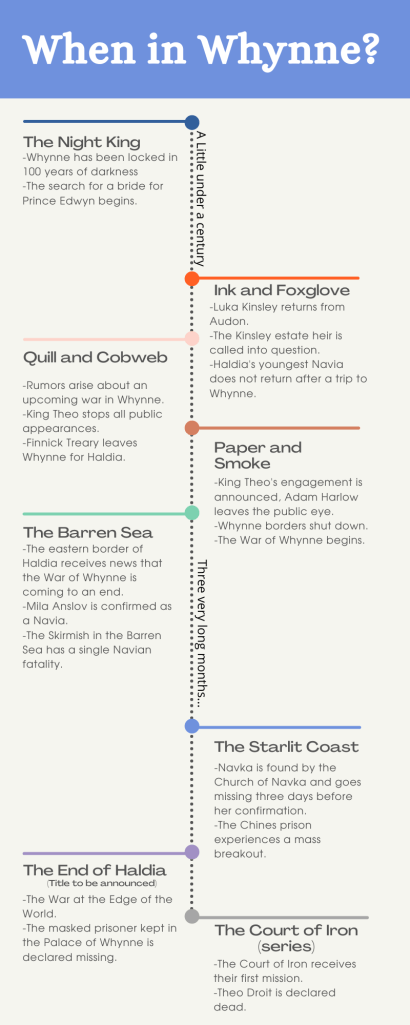 When in Whynne?

The Night King
-Whynne has been locked in 100 years of darkness
-The search for a bride for Prince Edwyn begins.

A Little under a century

Ink and Foxglove
-Luka Kinsley returns from Audon.
-The Kinsley estate heir is called into question.
-Haldia's youngest Navia does not return after a trip to Whynne.

Quill and Cobweb
-Rumors arise about an upcoming war in Whynne.
-King Theo stops all public appearances.
-Finnick Treary leaves Whynne for Haldia.

Paper and Smoke
-King Theo's engagement is announced, Adam Harlow leaves the public eye.
-Whynne borders shut down.
-The War of Whynne begins.

The Barren Sea
-The eastern border of Haldia receives news that the War of Whynne is coming to an end.
-Mila Anslov is confirmed as a Navia.
-The Skirmish in the Barren Sea has a single Navian fatality.

Three very long months...

The Starlit Coast
-Navka is found by the Church of Navka and goes missing three days before her confirmation.
-The Chines prison experiences a mass breakout.

The End of Haldia
(Title to be announced)
-The War at the Edge of the World.
-The masked prisoner kept in the Palace of Whynne is declared missing.

The Court of Iron (series)
-The Court of Iron receives their first mission.
-Theo Droit is declared dead.